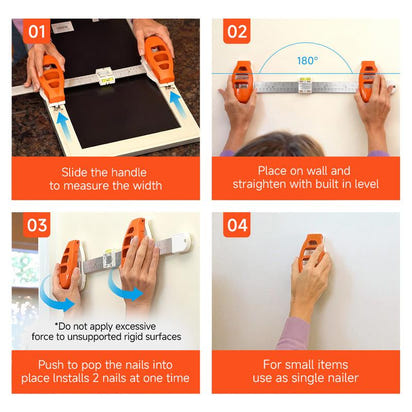 01

Slide the handle to measure the width

02

180°

Place on wall and straighten with built in level

03

*Do not apply excessive force to unsupported rigid surfaces

Push to pop the nails into place Installs 2 nails at one time

04

For small items use as single nailer