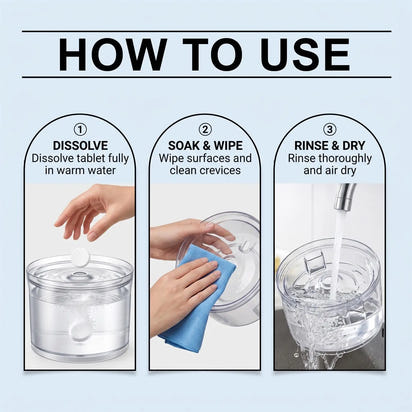 HOW TO USE

①
DISSOLVE
Dissolve tablet fully in warm water

②
SOAK & WIPE
Wipe surfaces and clean crevices

③
RINSE & DRY
Rinse thoroughly and air dry